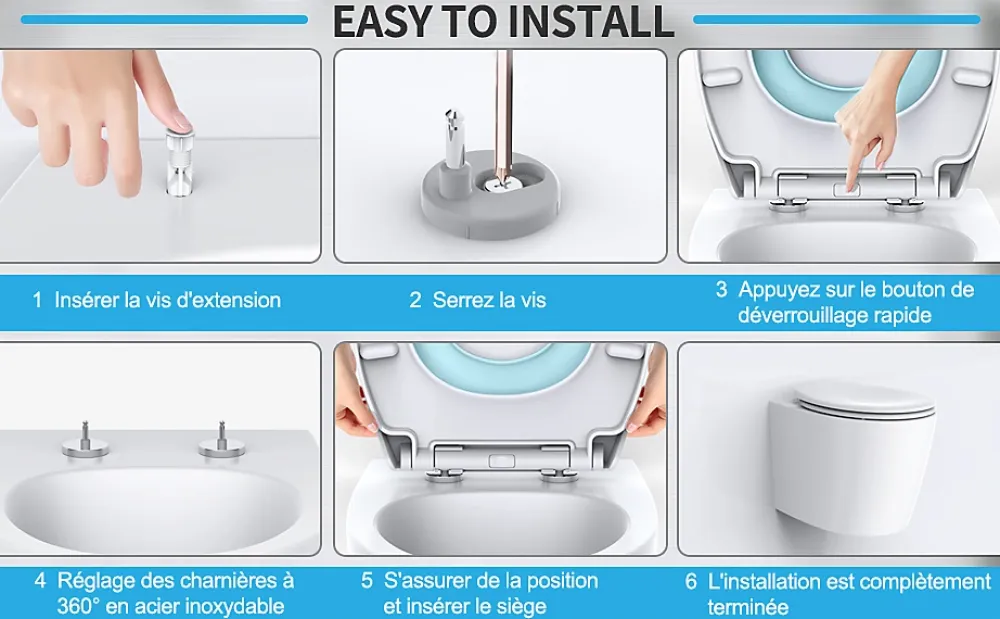 EASY TO INSTALL

1 Insérer la vis d'extension

2 Serrez la vis

3 Appuyez sur le bouton de déverrouillage rapide

4 Réglage des charnières à 360° en acier inoxydable

5 S'assurer de la position et insérer le siège

6 L'installation est complètement terminée