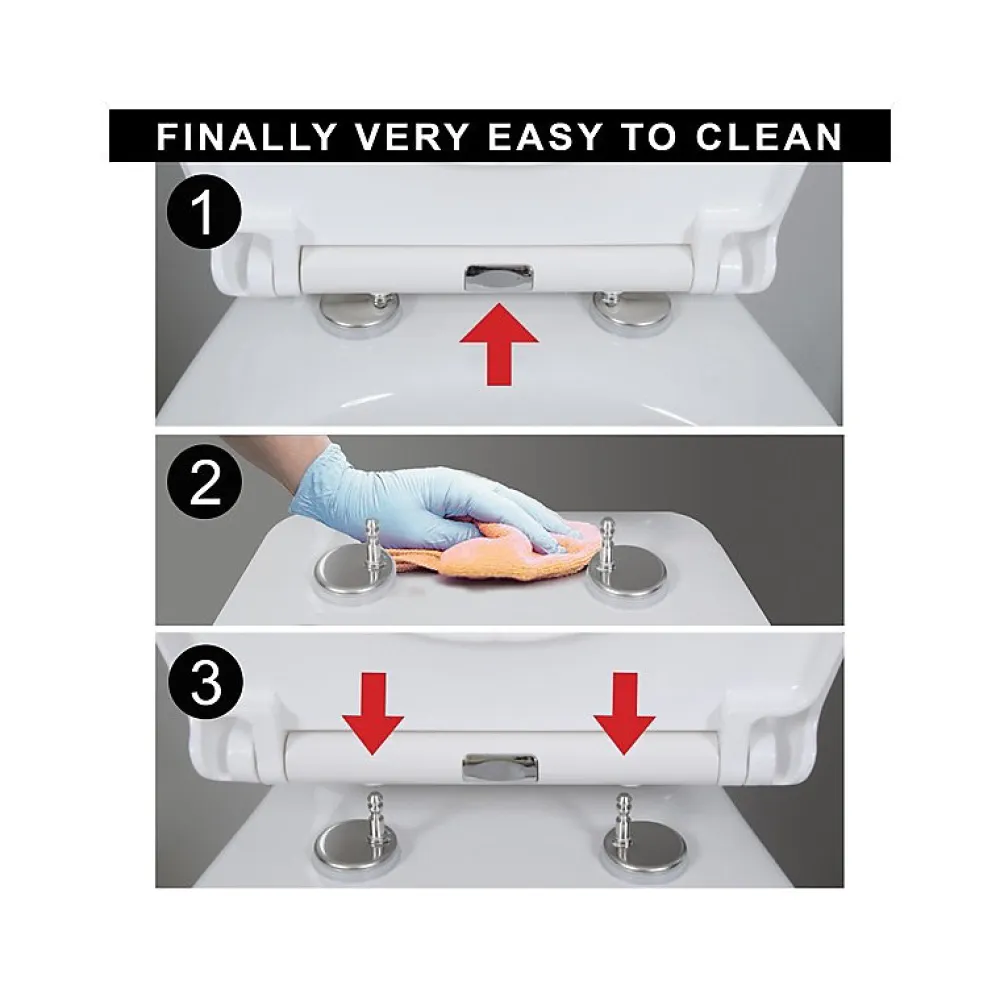 FINALLY VERY EASY TO CLEAN

1

2

3