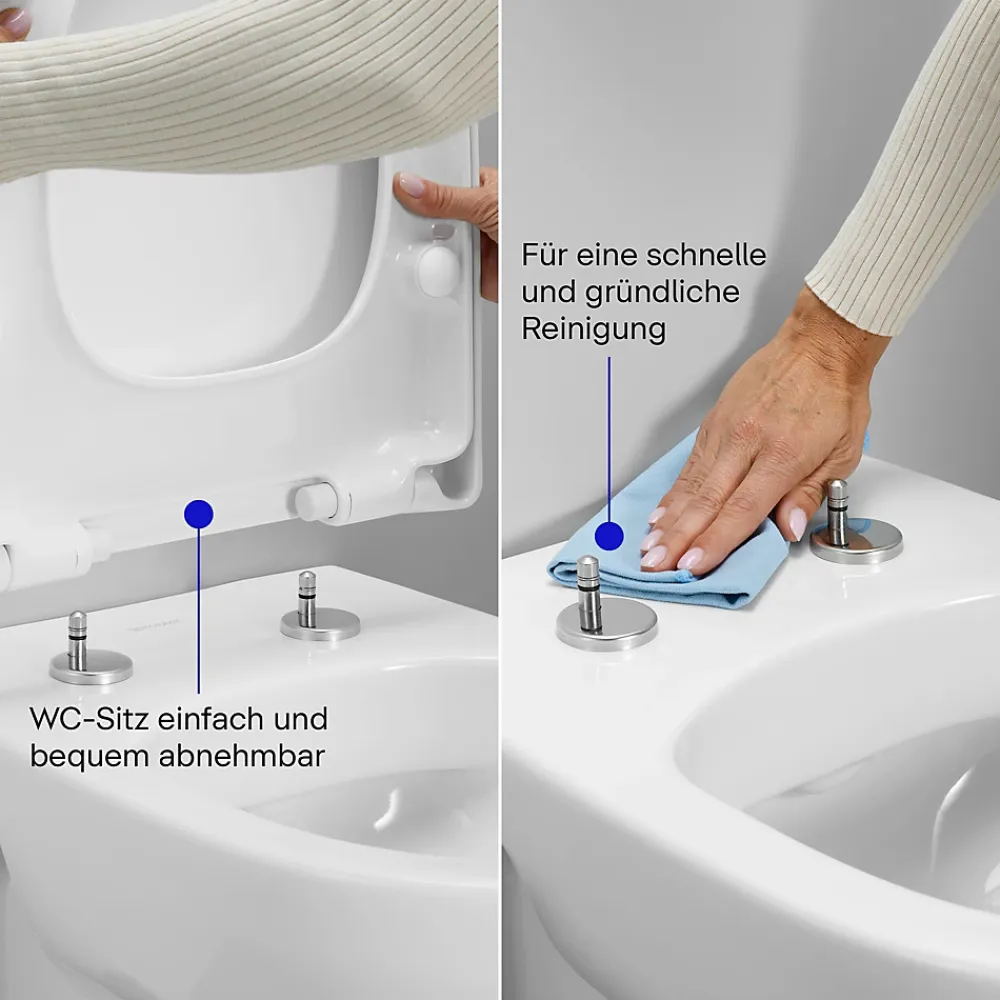 WC-Sitz einfach und bequem abnehmbar

Für eine schnelle und gründliche Reinigung