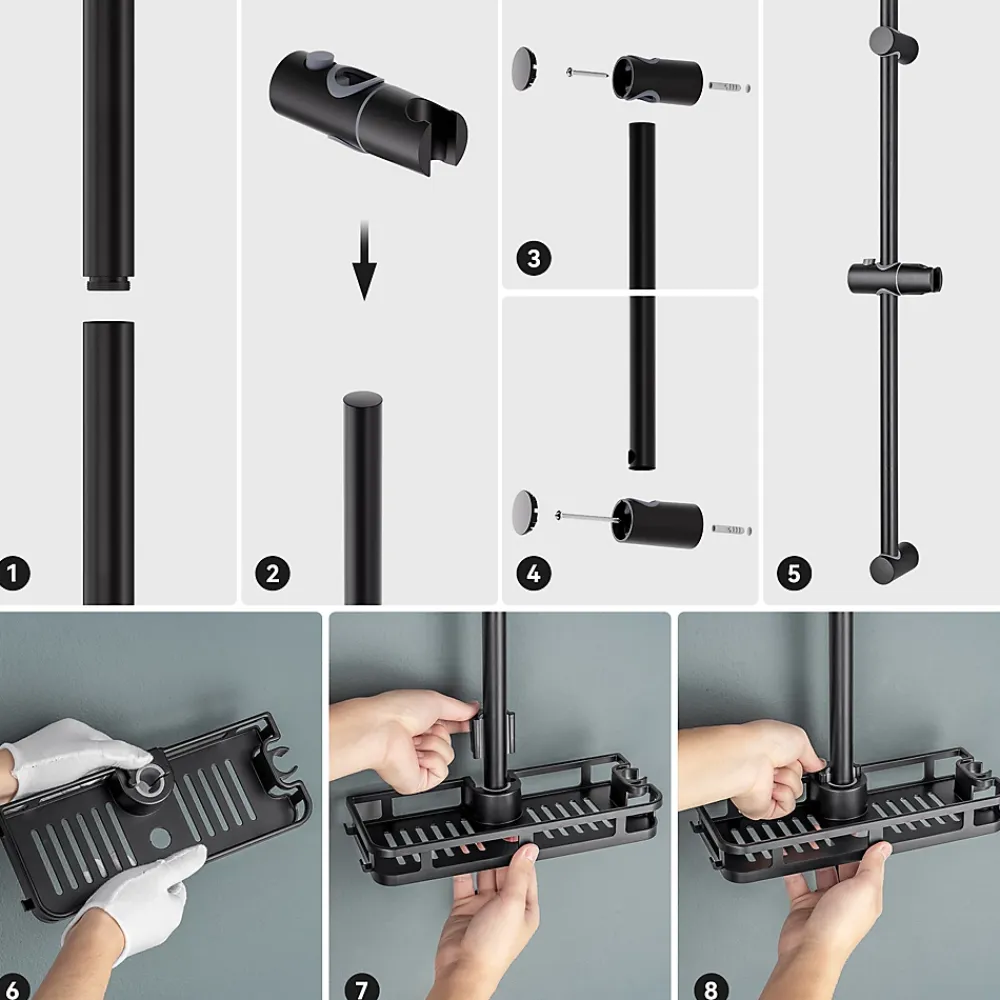 1
2
3
4
5
6
7
8