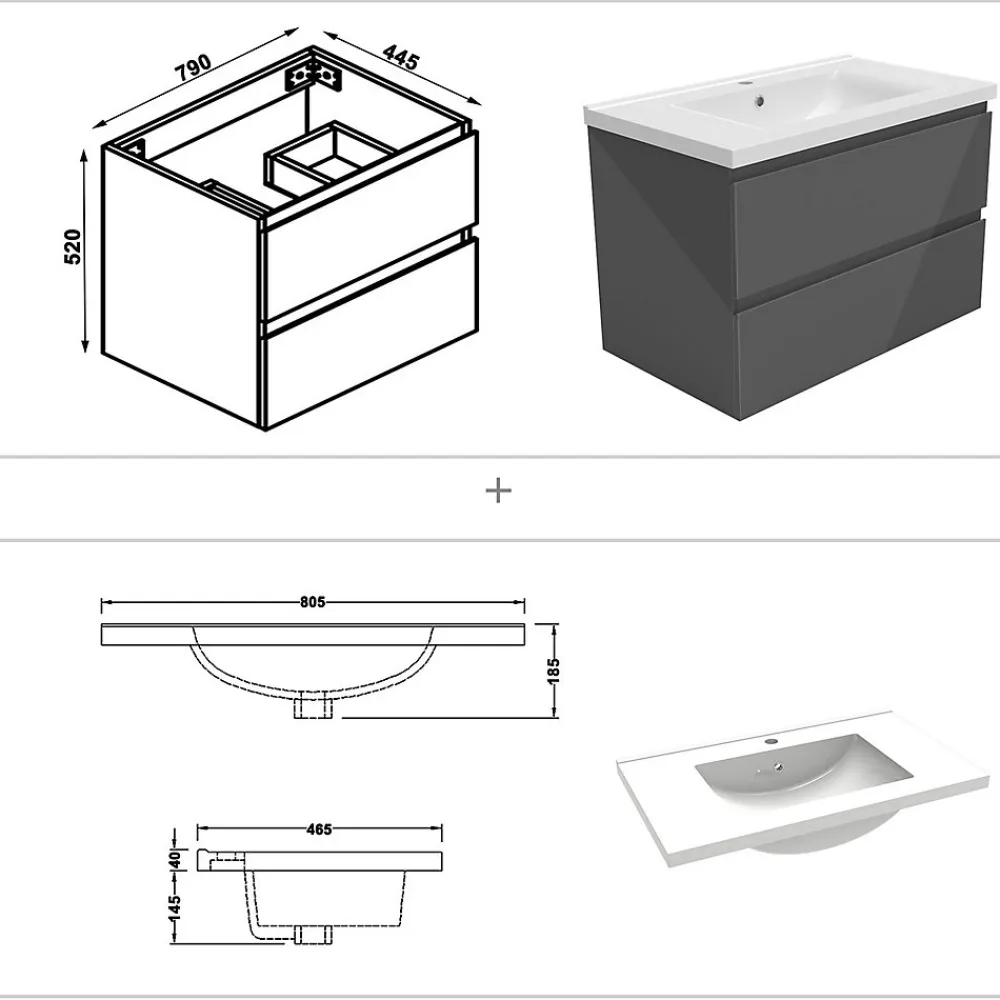 790
445
520
+
805
185
465
40
145