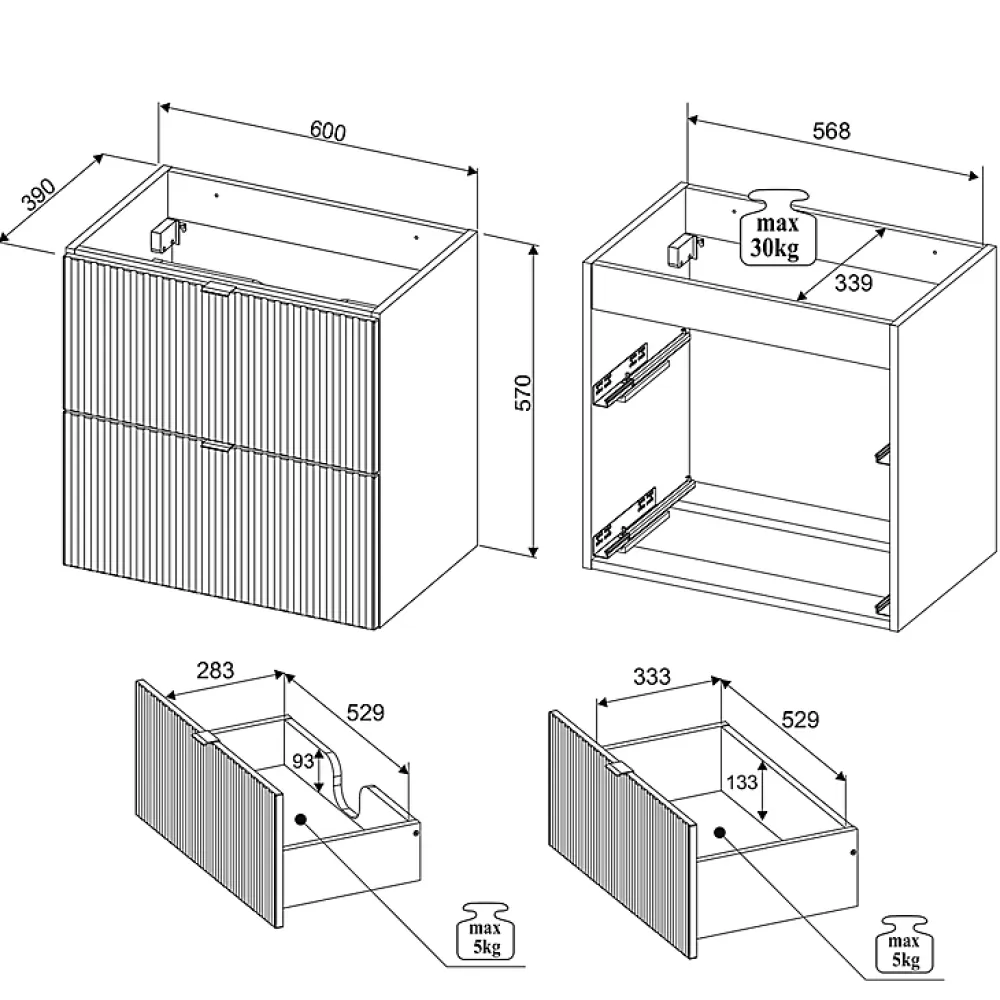 600
390
570
568
max
30kg
339
283
529
93
max
5kg
333
529
133
max
5kg