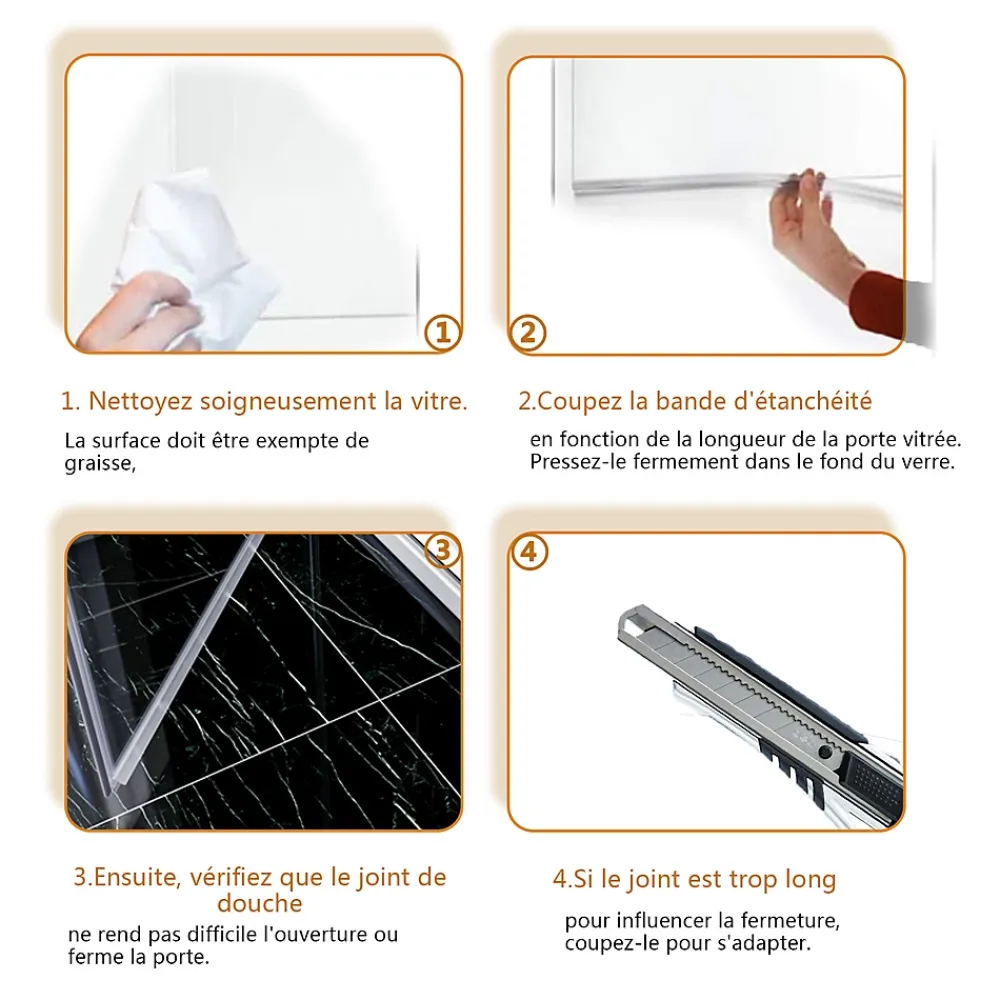 1

2

1. Nettoyez soigneusement la vitre.

La surface doit être exempte de graisse,

2.Coupez la bande d'étanchéité

en fonction de la longueur de la porte vitrée. Pressez-le fermement dans le fond du verre.

3

4

3.Ensuite, vérifiez que le joint de douche

ne rend pas difficile l'ouverture ou ferme la porte.

4.Si le joint est trop long

pour influencer la fermeture, coupez-le pour s'adapter.