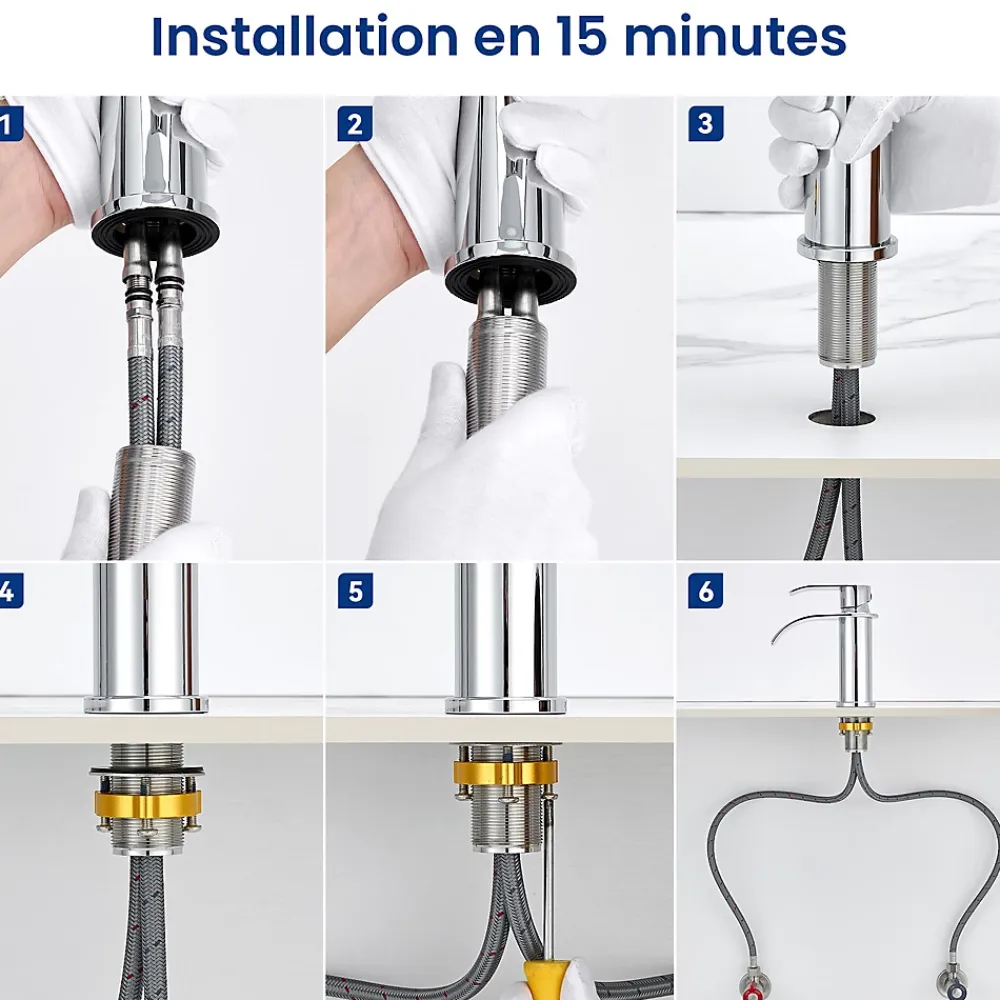 Installation en 15 minutes

1

2

3

4

5

6