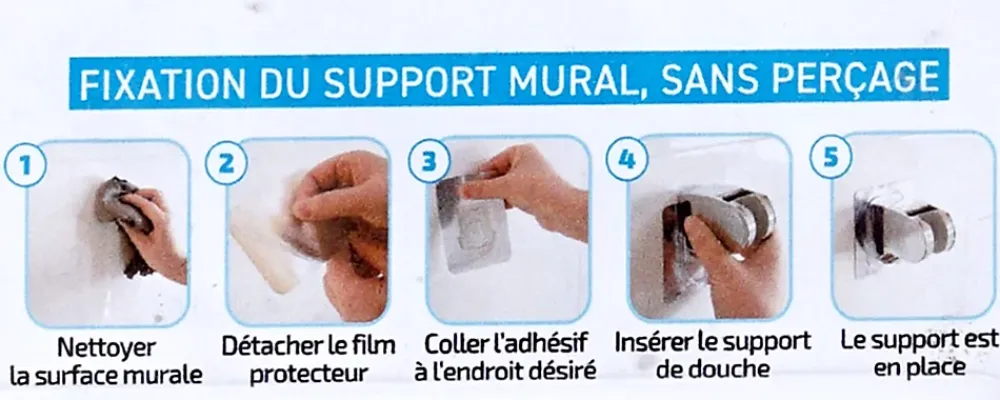 FIXATION DU SUPPORT MURAL, SANS PERÇAGE

1
Nettoyer la surface murale

2
Détacher le film protecteur

3
Coller l'adhésif à l'endroit désiré

4
Insérer le support de douche

5
Le support est en place